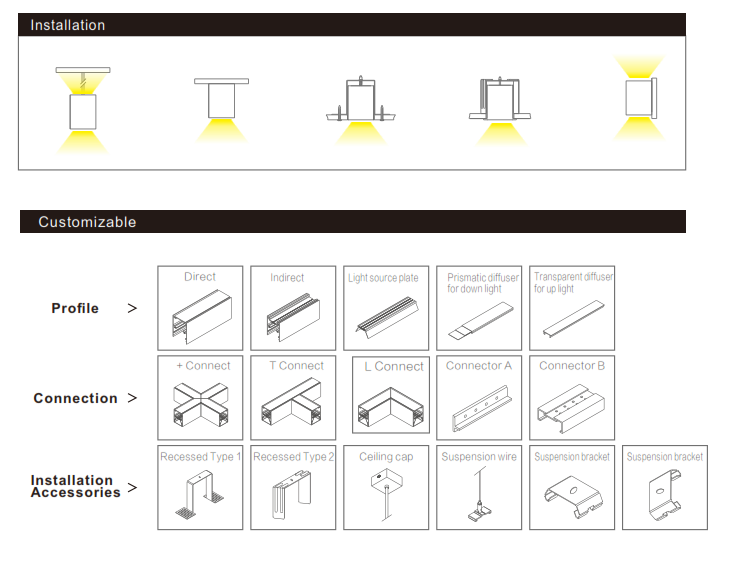 Installation

Customizable

Profile >

Direct

Indirect

Light source plate

Prismatic diffuser for down light

Transparent diffuser for up light

Connection >

+ Connect

T Connect

L Connect

Connector A

Connector B

Installation Accessories >

Recessed Type 1

Recessed Type 2

Ceiling cap

Suspension wire

Suspension bracket

Suspension bracket